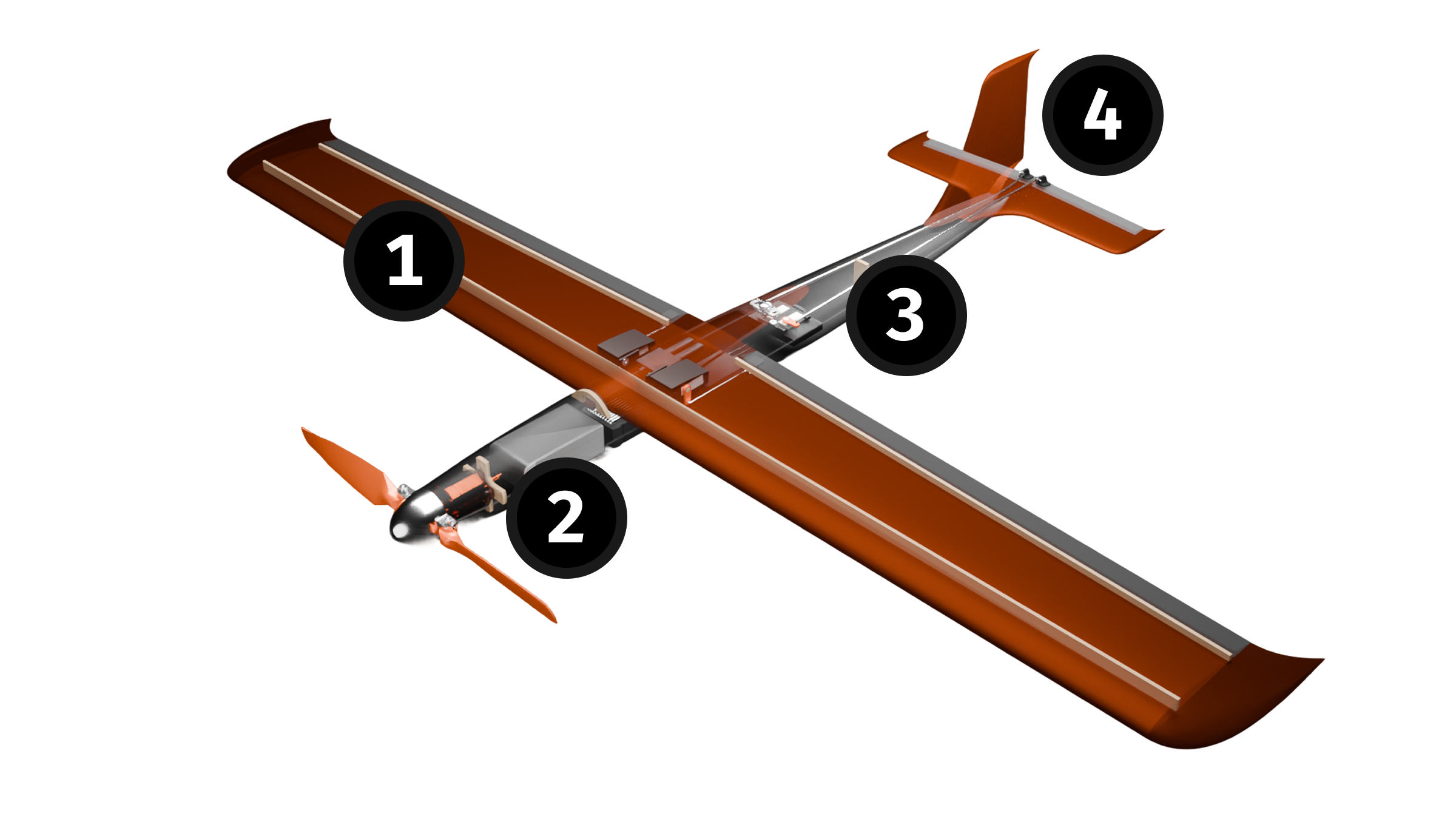 4

1

3

2